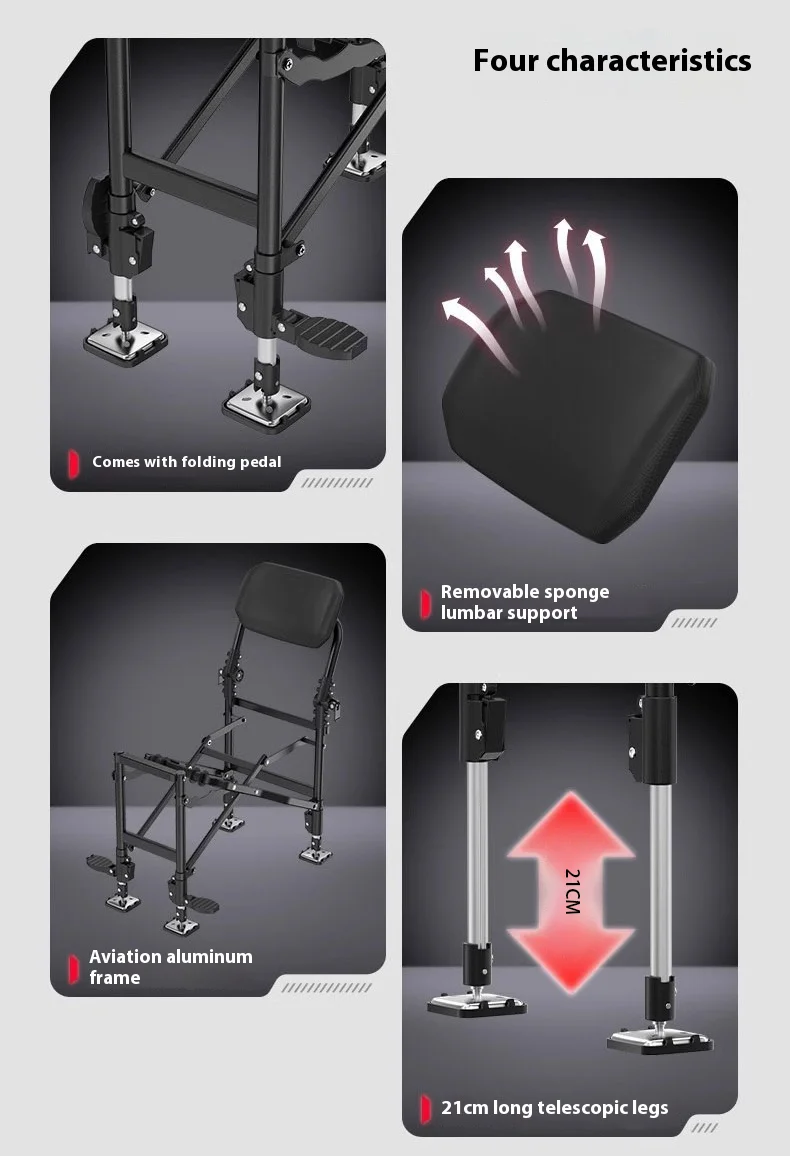 Four characteristics

Comes with folding pedal

Removable sponge lumbar support

Aviation aluminum frame

21CM

21cm long telescopic legs