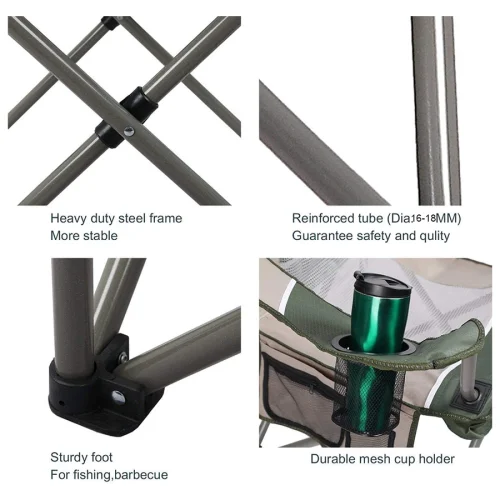 Heavy duty steel frame
More stable

Reinforced tube (Dia16-18MM)
Guarantee safety and qulity

Sturdy foot
For fishing,barbecue

Durable mesh cup holder