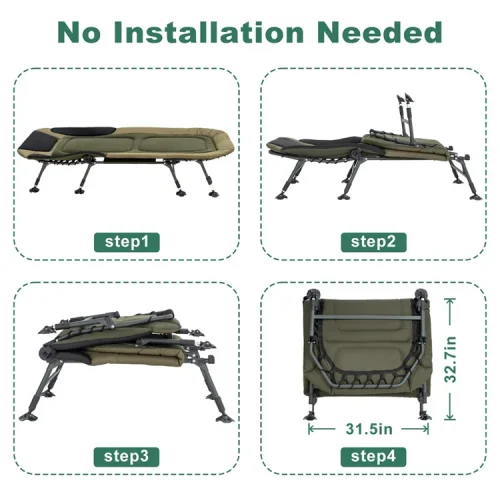 No Installation Needed

step1

step2

step3

32.7in

31.5in

step4