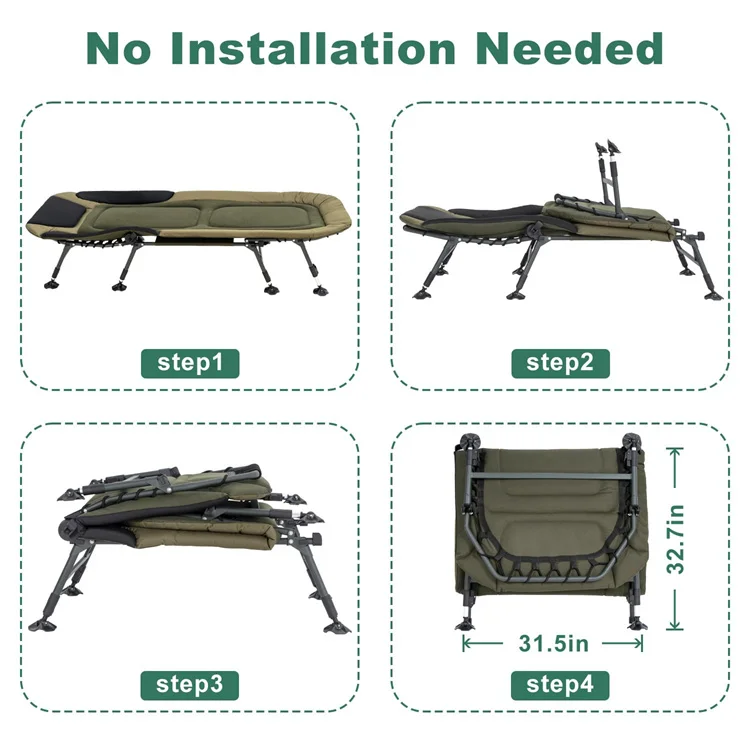 No Installation Needed

step1

step2

step3

32.7in

31.5in

step4