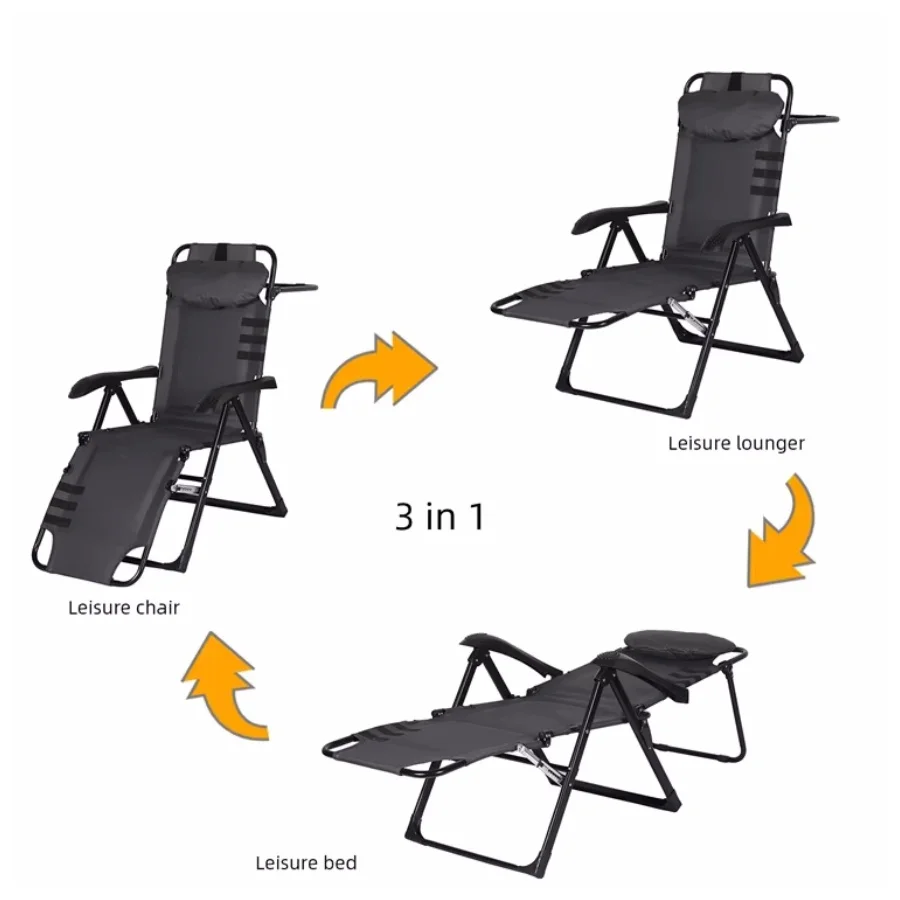 Leisure lounger

3 in 1

Leisure chair

Leisure bed