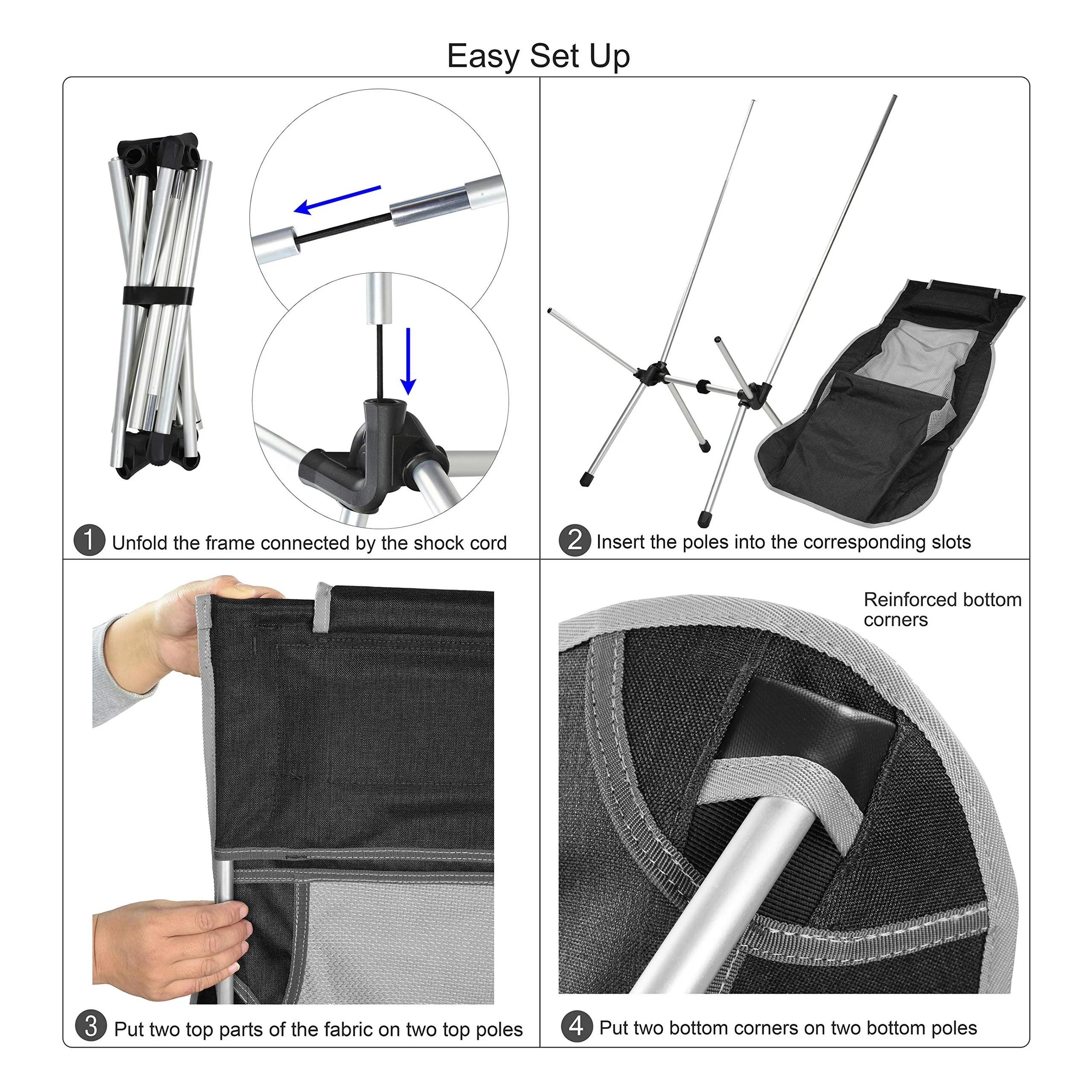 Easy Set Up

1 Unfold the frame connected by the shock cord

2 Insert the poles into the corresponding slots

3 Put two top parts of the fabric on two top poles

Reinforced bottom corners

4 Put two bottom corners on two bottom poles