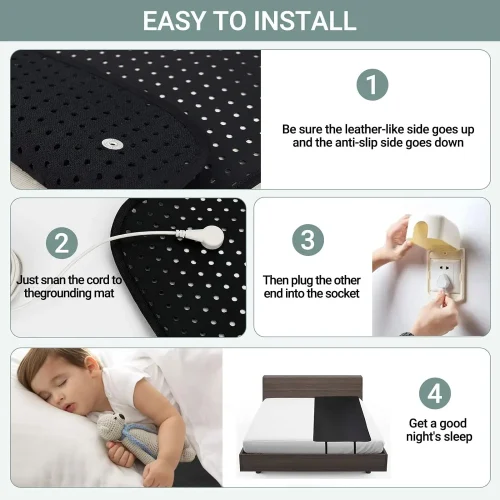 EASY TO INSTALL

1

Be sure the leather-like side goes up and the anti-slip side goes down

2

Just snan the cord to thegrounding mat

3

Then plug the other end into the socket

4

Get a good night's sleep