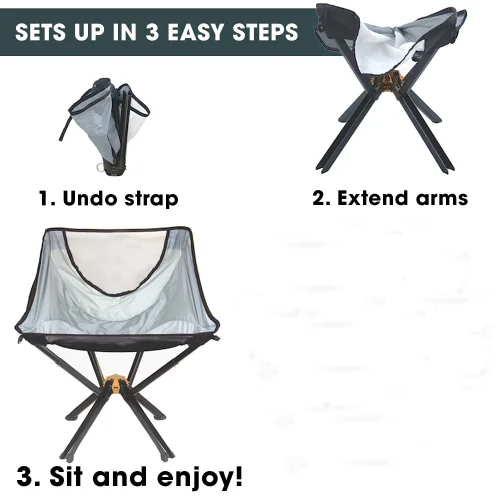 SETS UP IN 3 EASY STEPS

1. Undo strap

2. Extend arms

3. Sit and enjoy!