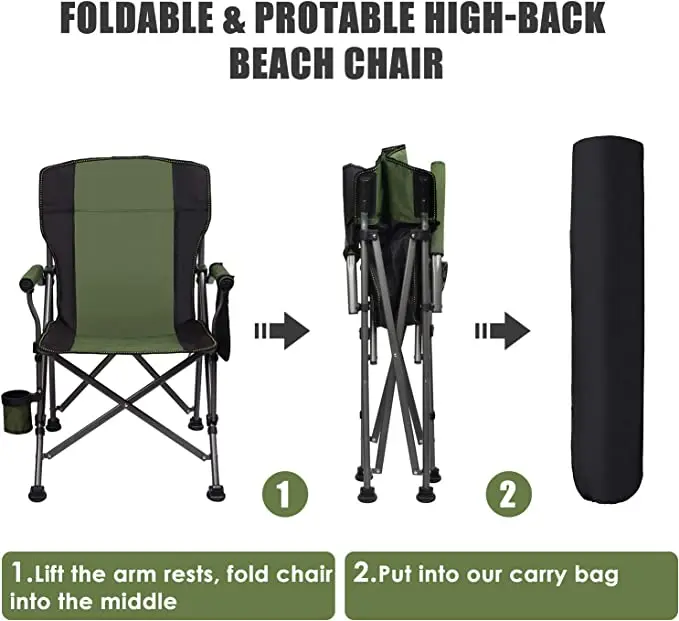 FOLDABLE & PROTABLE HIGH-BACK BEACH CHAIR

1

2

1.Lift the arm rests, fold chair into the middle

2.Put into our carry bag