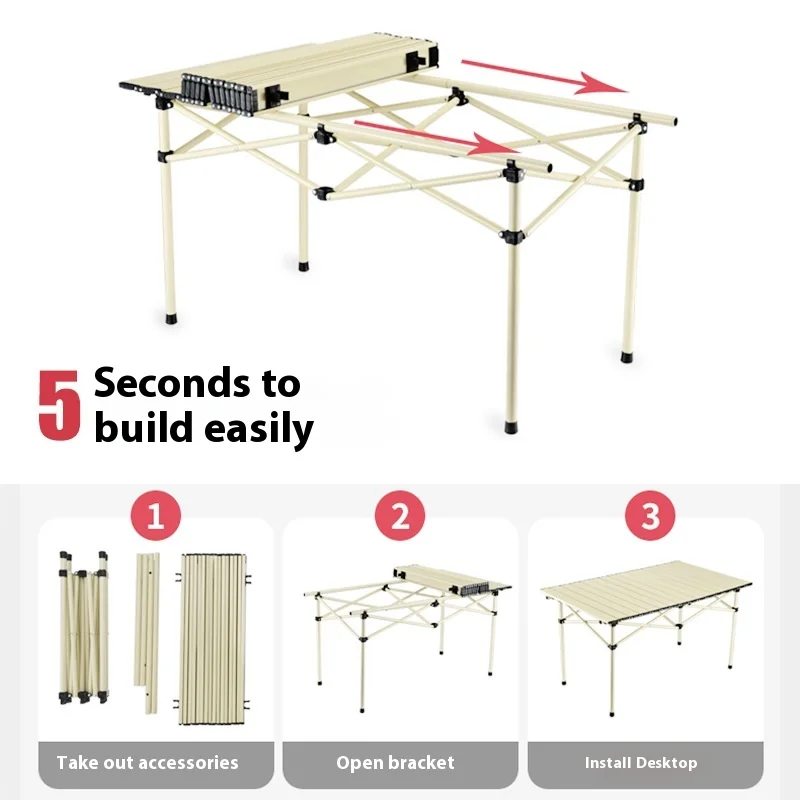 5 Seconds to build easily

1

Take out accessories

2

Open bracket

3

Install Desktop