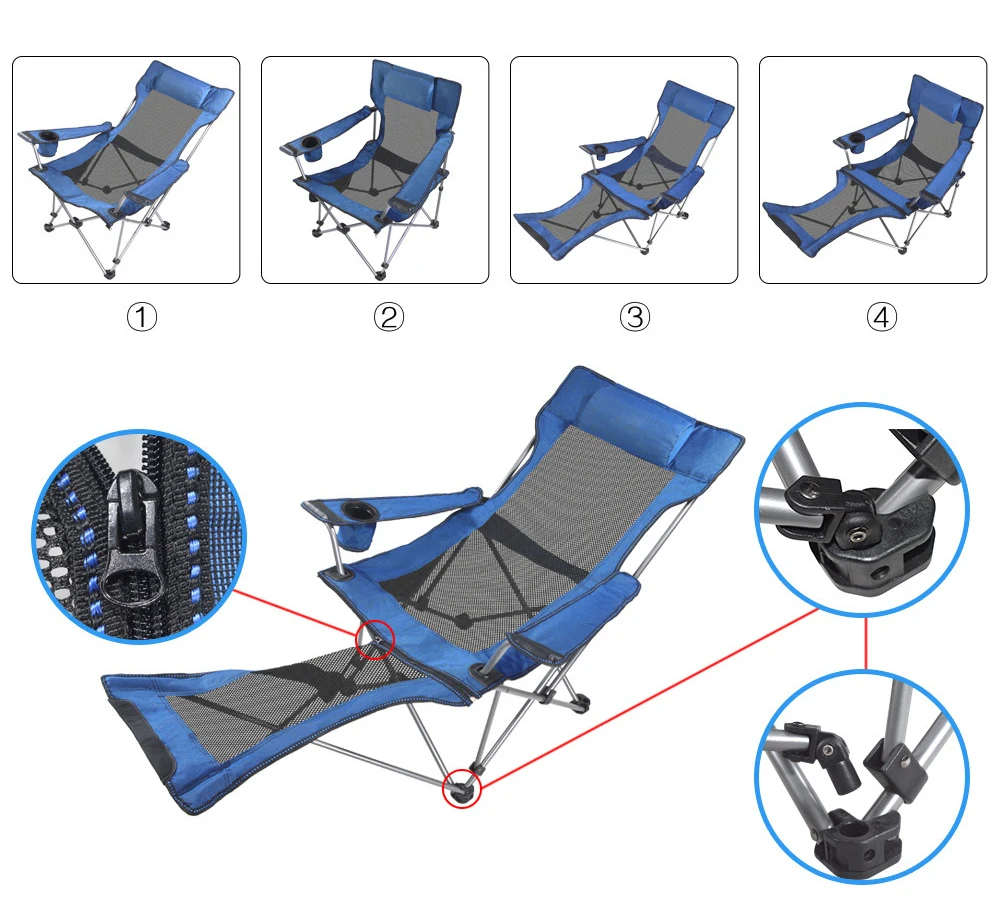 ①

②

③

④