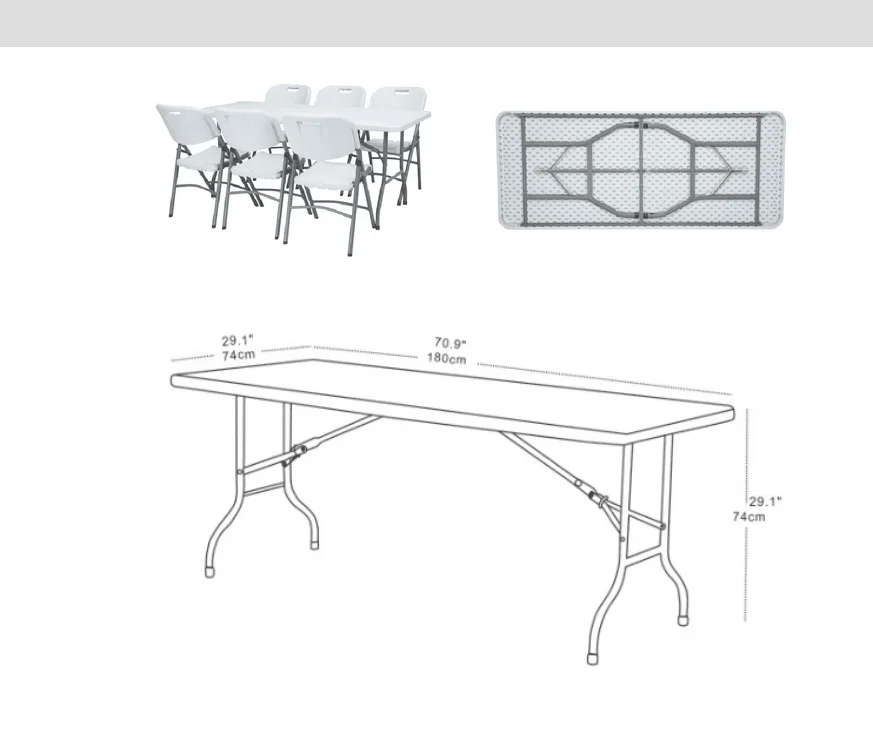 29.1"
74cm

70.9"
180cm

29.1"
74cm