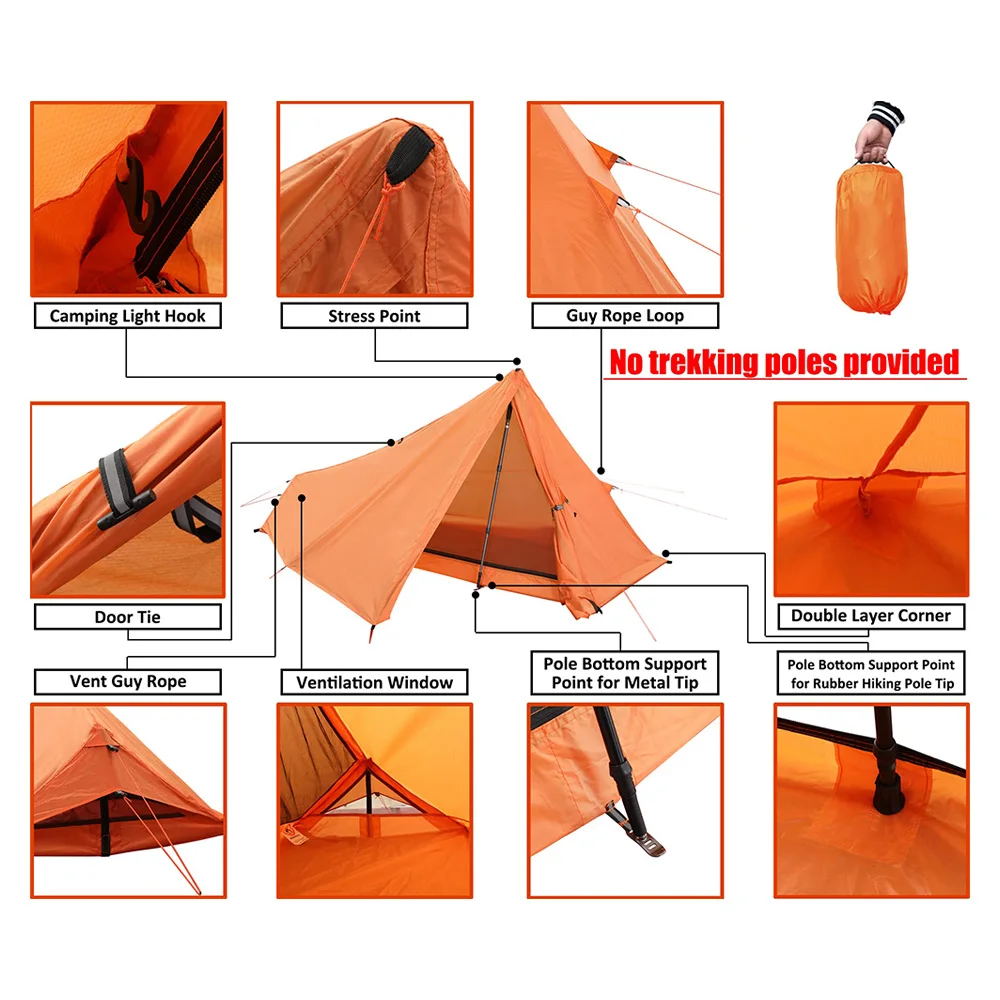 Camping Light Hook

Stress Point

Guy Rope Loop

No trekking poles provided

Door Tie

Double Layer Corner

Vent Guy Rope

Ventilation Window

Pole Bottom Support Point for Metal Tip

Pole Bottom Support Point for Rubber Hiking Pole Tip