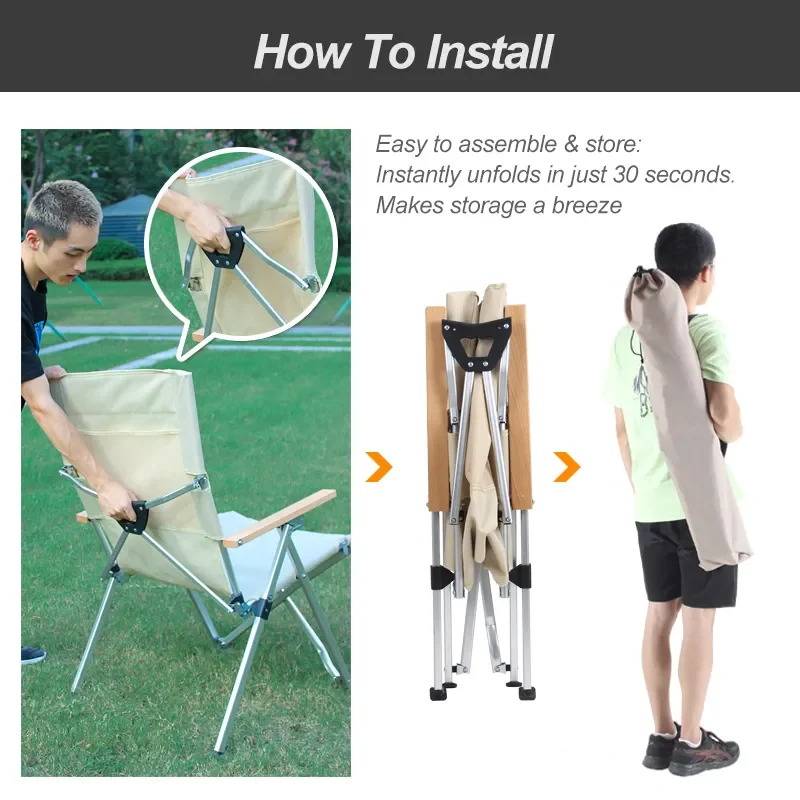 How To Install

Easy to assemble & store:
Instantly unfolds in just 30 seconds.
Makes storage a breeze