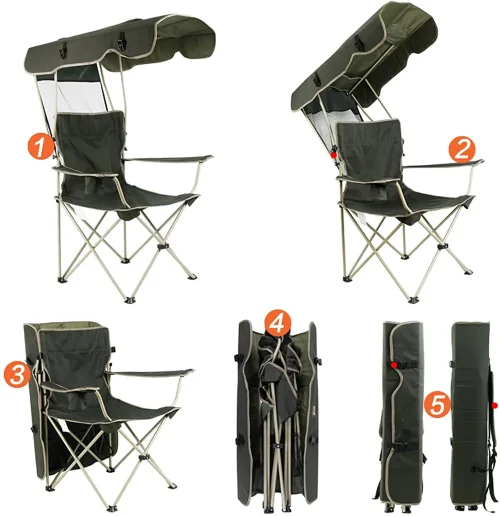 1
2
3
4
5