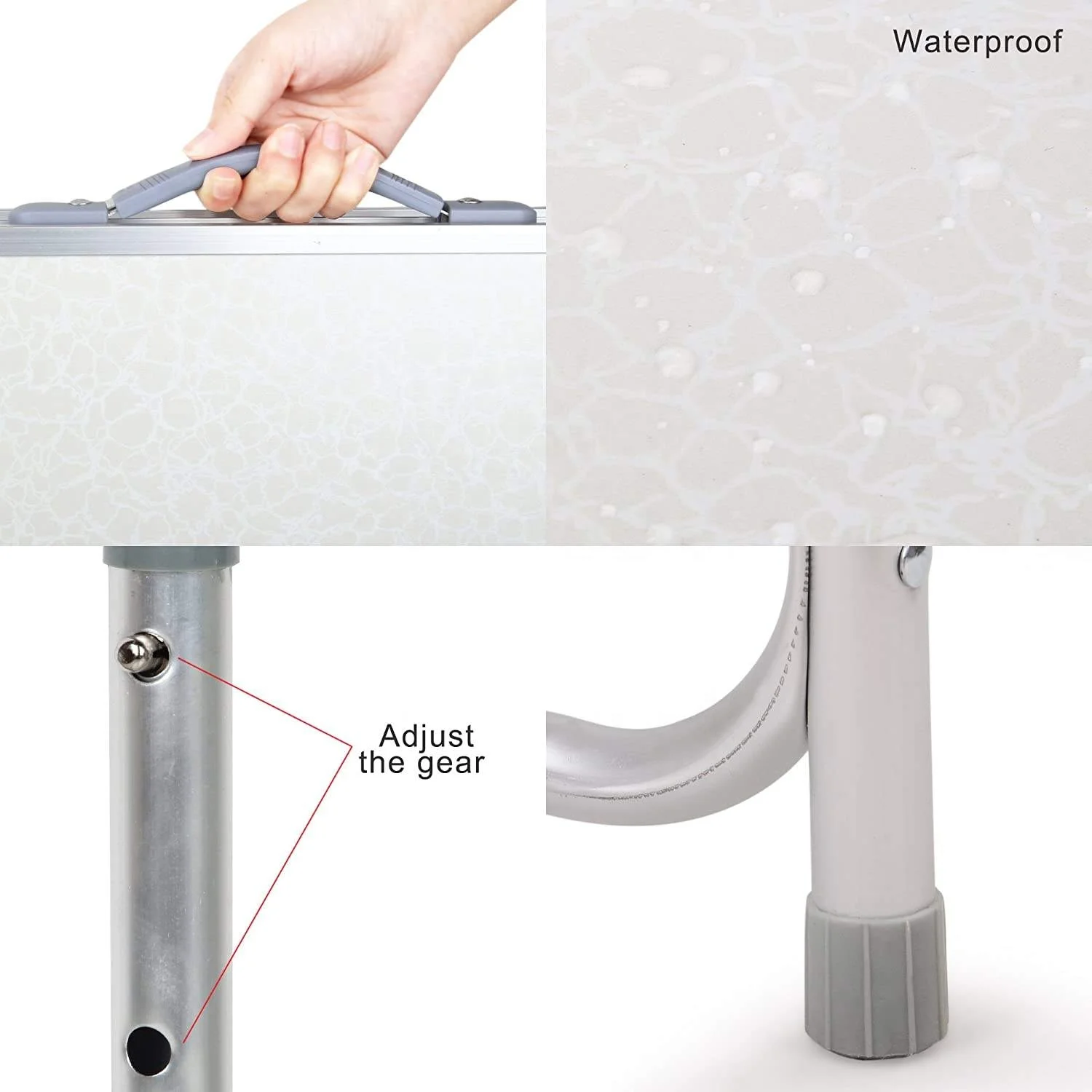 Waterproof

Adjust the gear