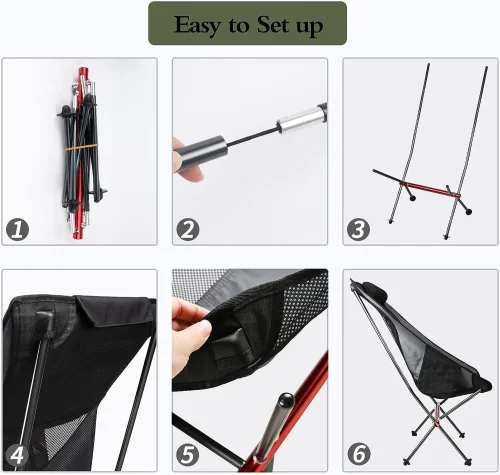 Easy to Set up

1

2

3

4

5

6