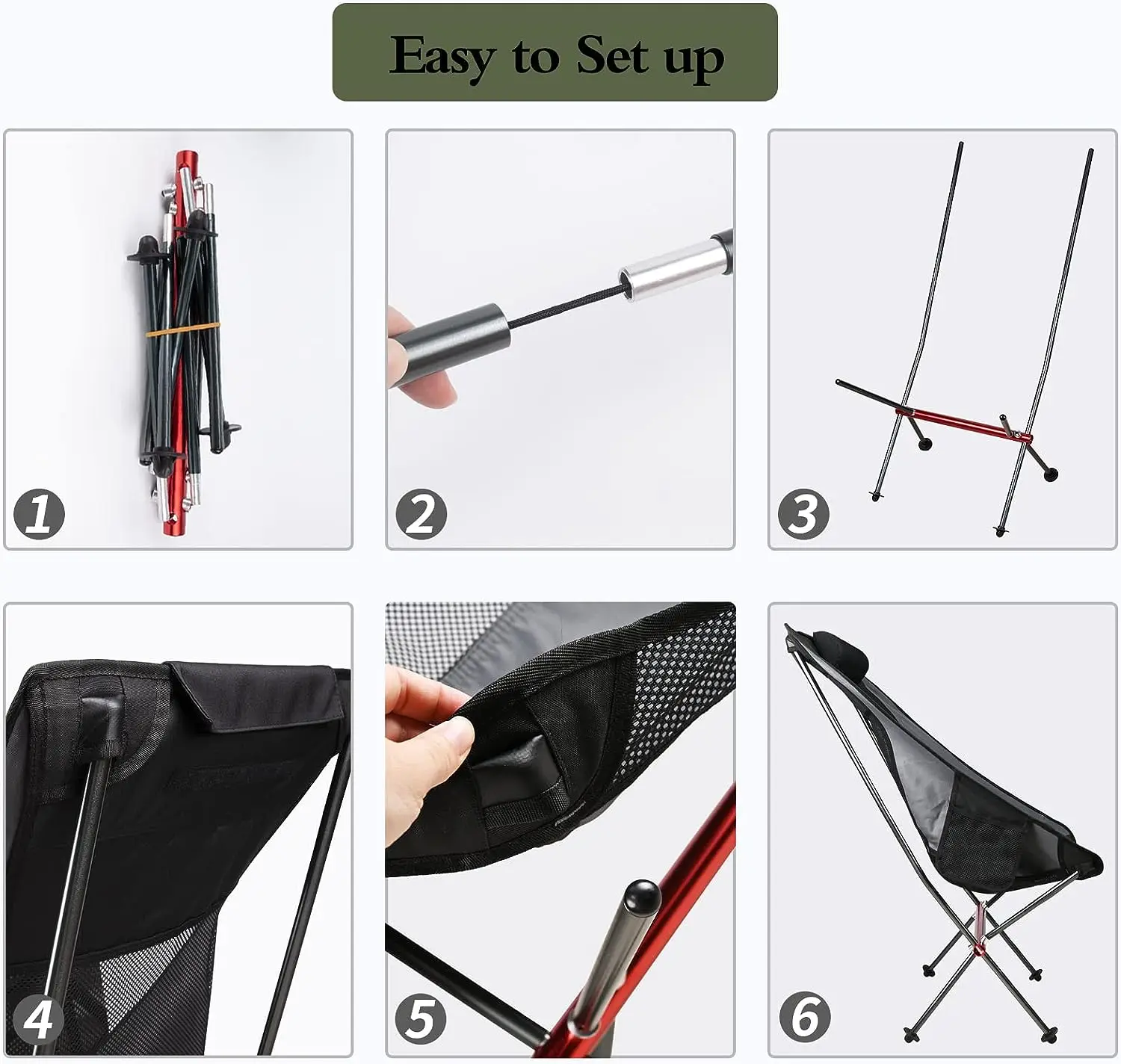 Easy to Set up

1

2

3

4

5

6