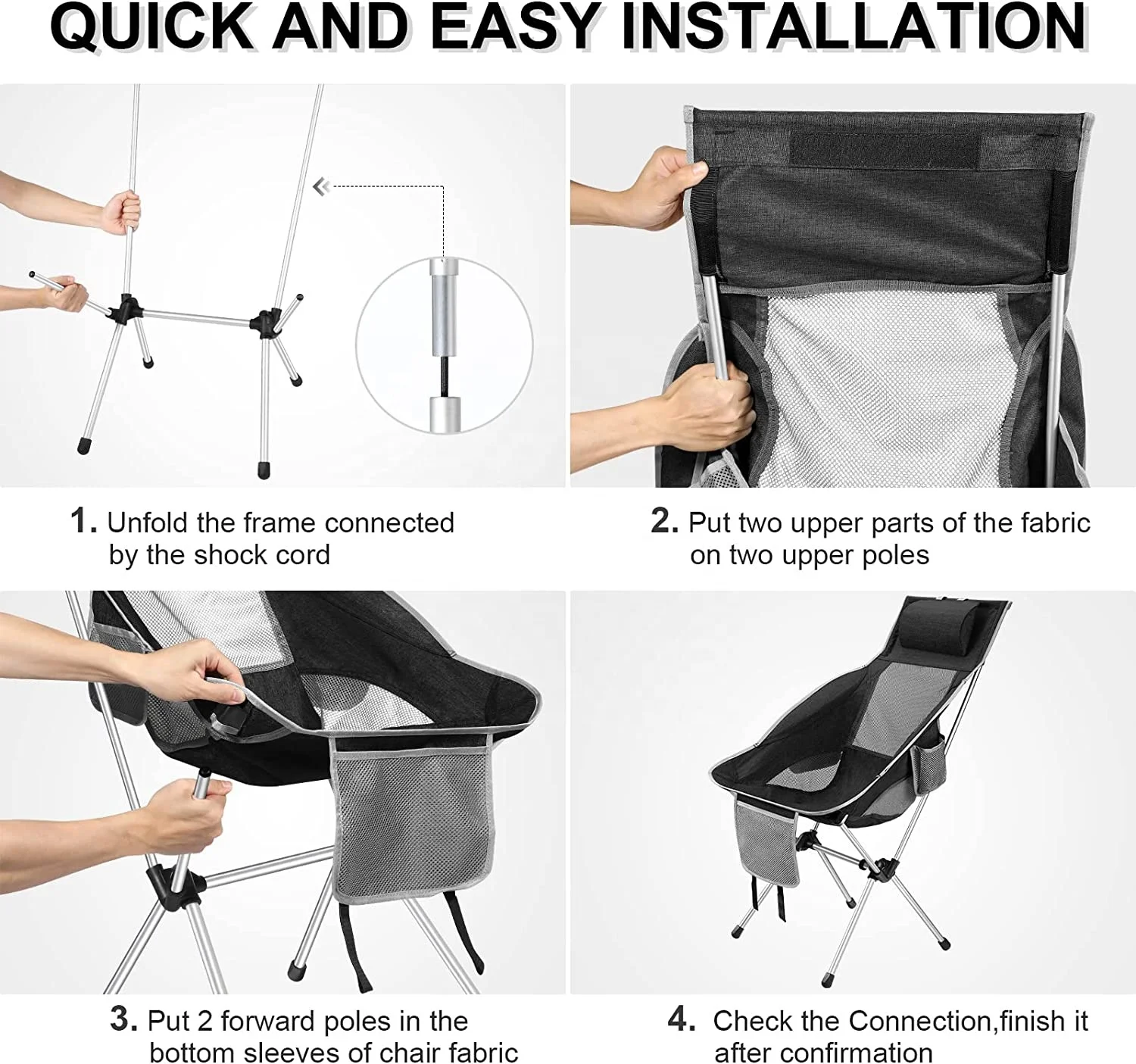 QUICK AND EASY INSTALLATION

1. Unfold the frame connected by the shock cord

2. Put two upper parts of the fabric on two upper poles

3. Put 2 forward poles in the bottom sleeves of chair fabric

4. Check the Connection,finish it after confirmation