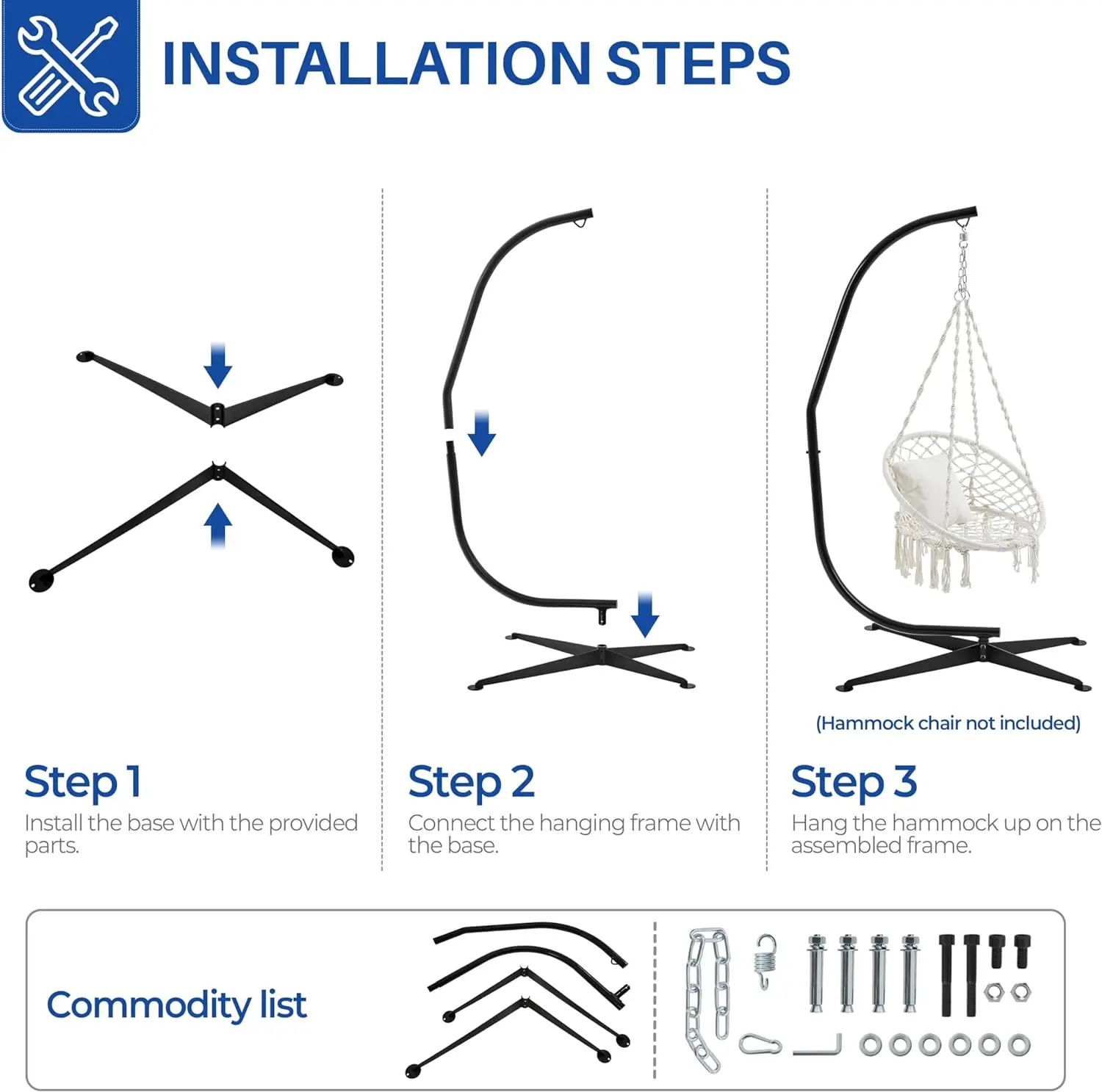 INSTALLATION STEPS

(Hammock chair not included)

Step 1
Install the base with the provided parts.

Step 2
Connect the hanging frame with the base.

Step 3
Hang the hammock up on the assembled frame.

Commodity list