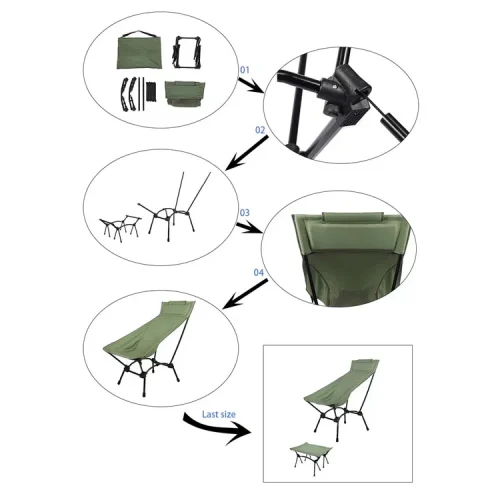 01

02

03

04

Last size