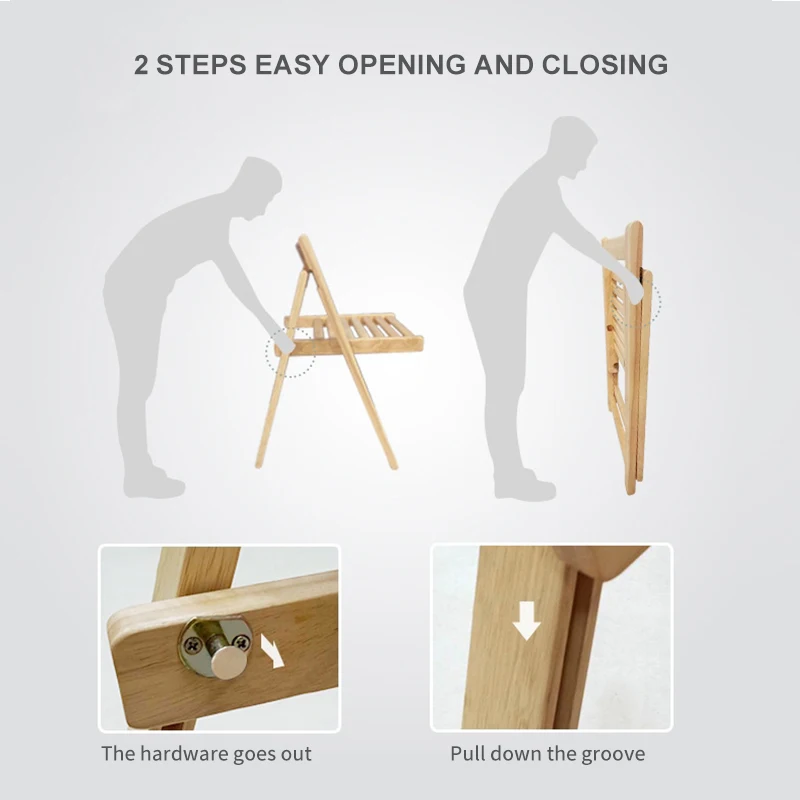 2 STEPS EASY OPENING AND CLOSING

The hardware goes out

Pull down the groove