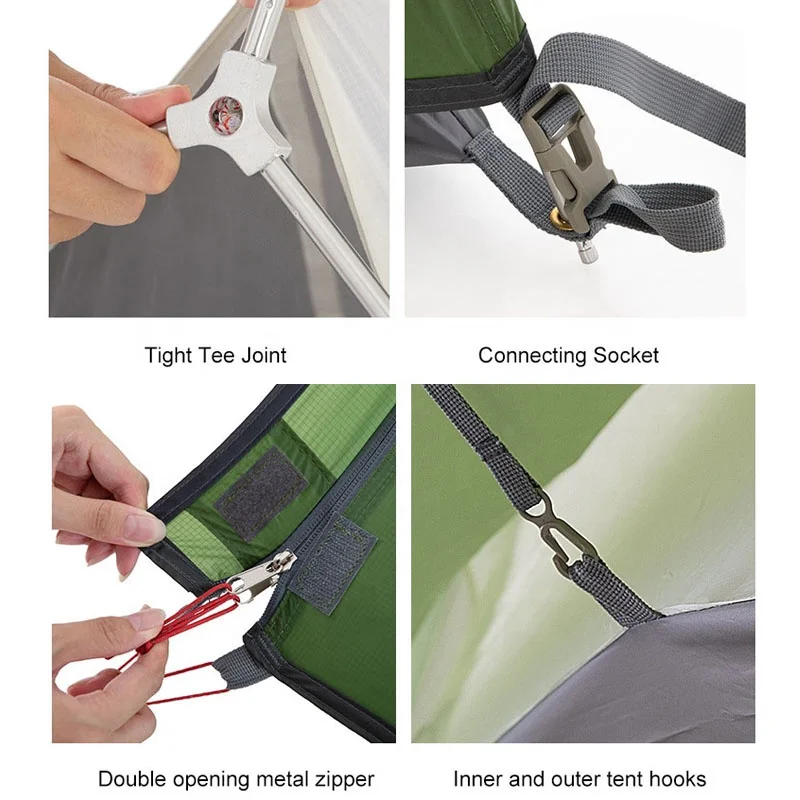 Tight Tee Joint

Connecting Socket

Double opening metal zipper

Inner and outer tent hooks