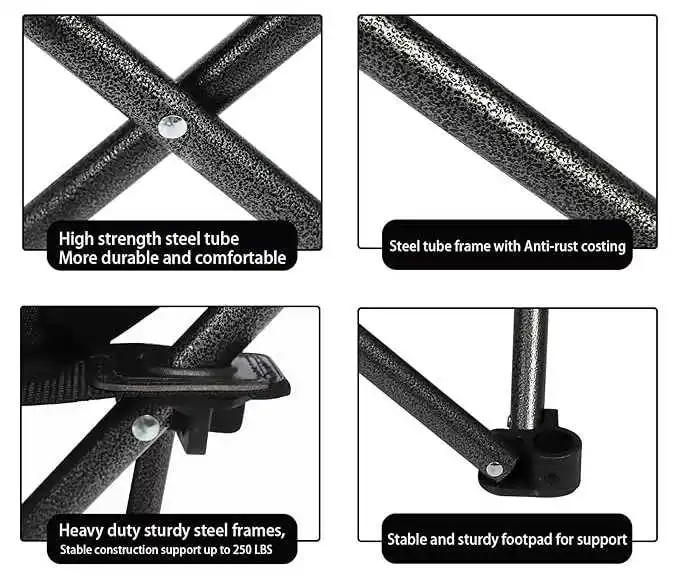 High strength steel tube
More durable and comfortable

Steel tube frame with Anti-rust costing

Heavy duty sturdy steel frames,
Stable construction support up to 250 LBS

Stable and sturdy footpad for support