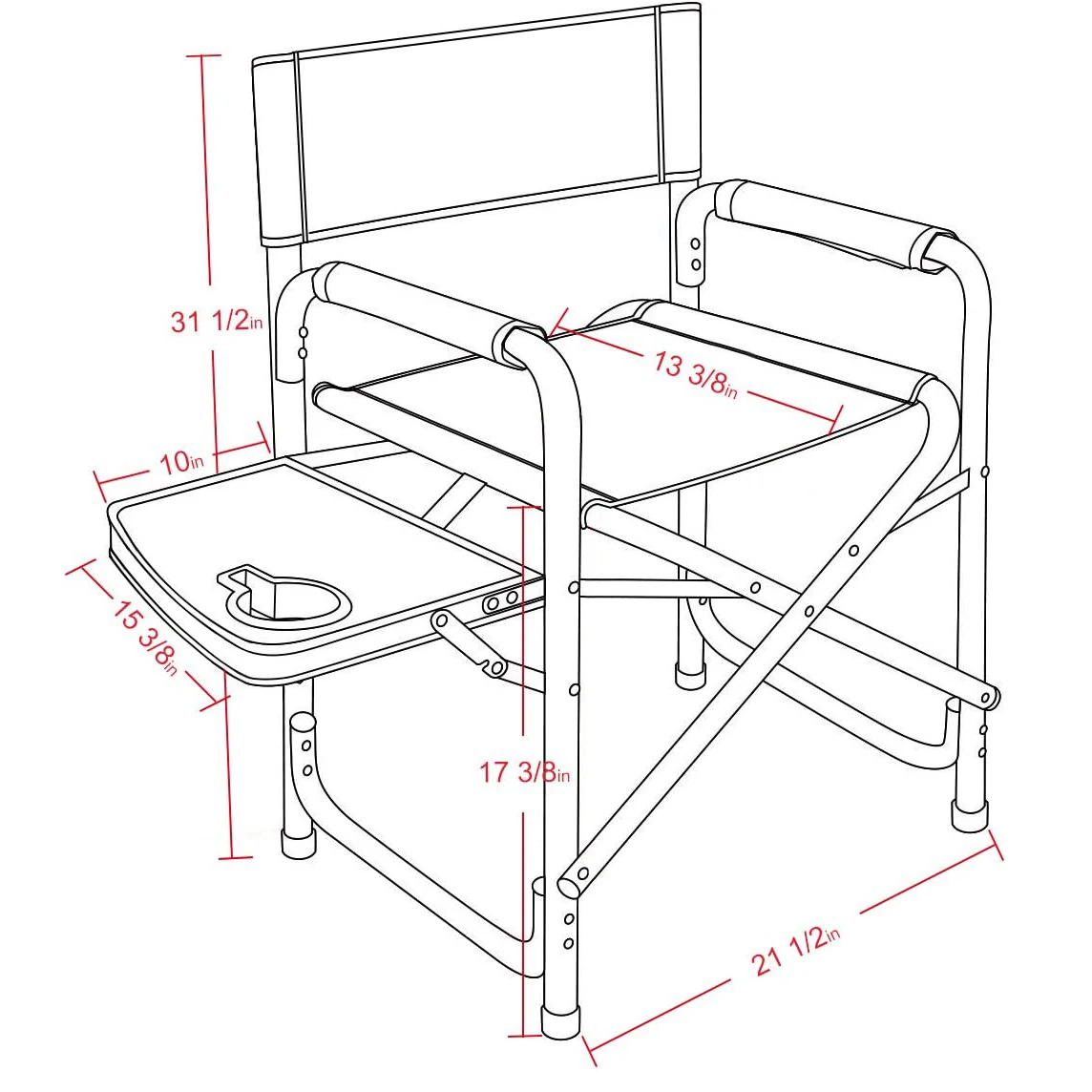 31 1/2in

13 3/8in

10in

15 3/8in

17 3/8in

21 1/2in