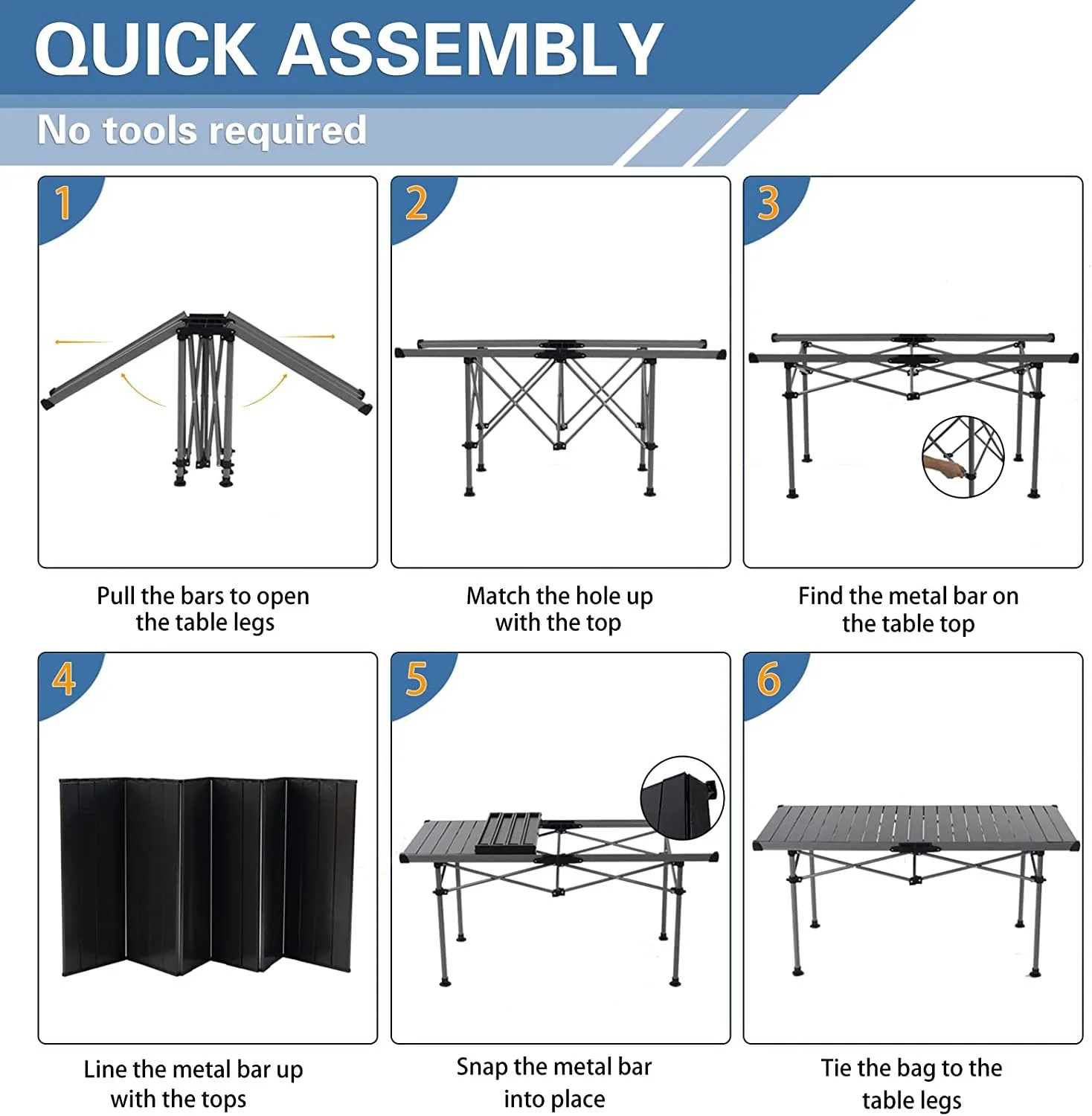 QUICK ASSEMBLY

No tools required

1

Pull the bars to open the table legs

2

Match the hole up with the top

3

Find the metal bar on the table top

4

Line the metal bar up with the tops

5

Snap the metal bar into place

6

Tie the bag to the table legs