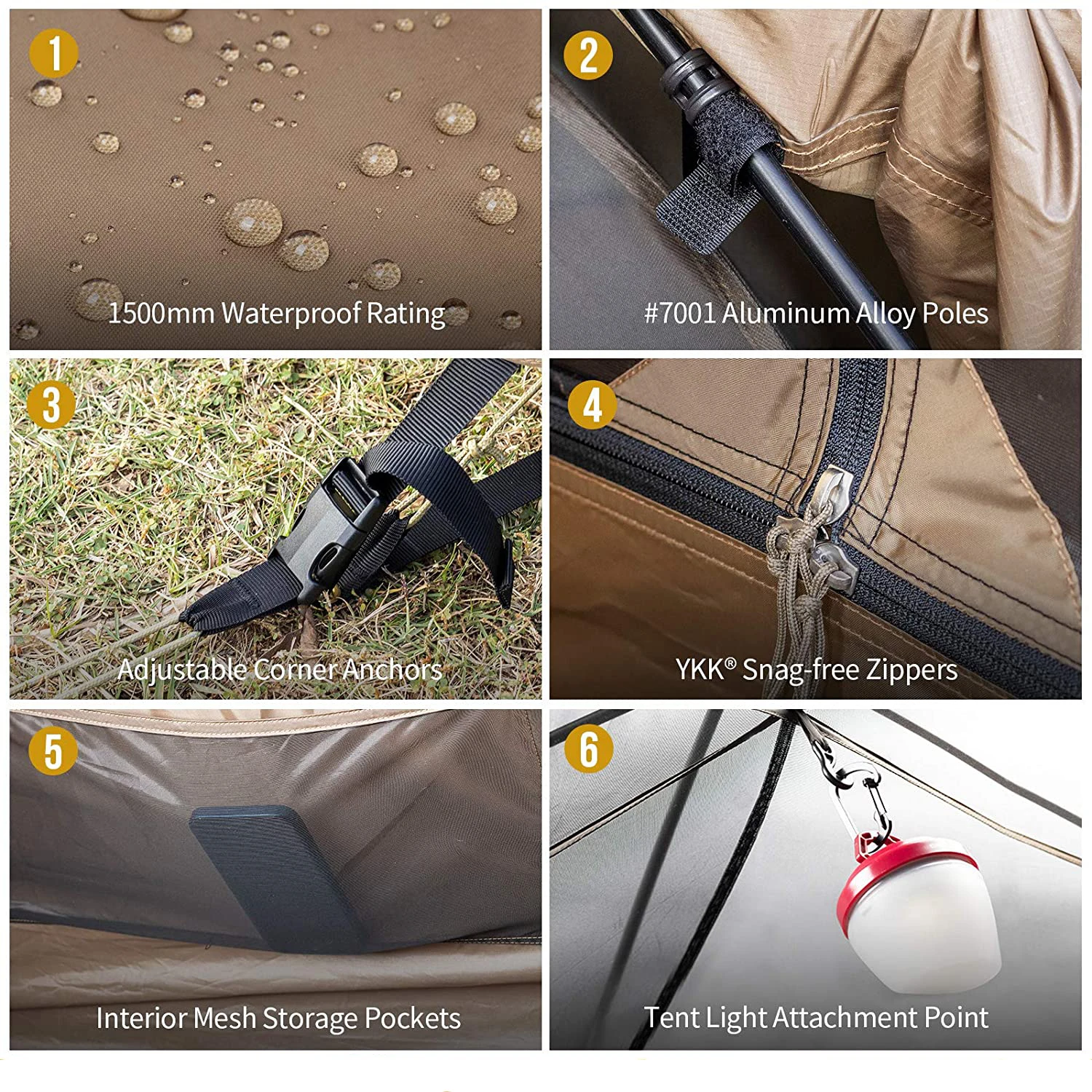 1

1500mm Waterproof Rating

2

#7001 Aluminum Alloy Poles

3

Adjustable Corner Anchors

4

YKK® Snag-free Zippers

5

Interior Mesh Storage Pockets

6

Tent Light Attachment Point