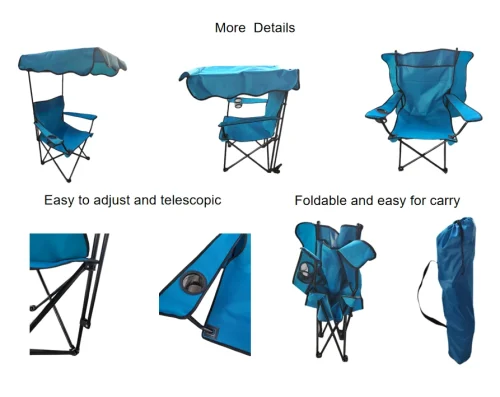 More Details

Easy to adjust and telescopic

Foldable and easy for carry