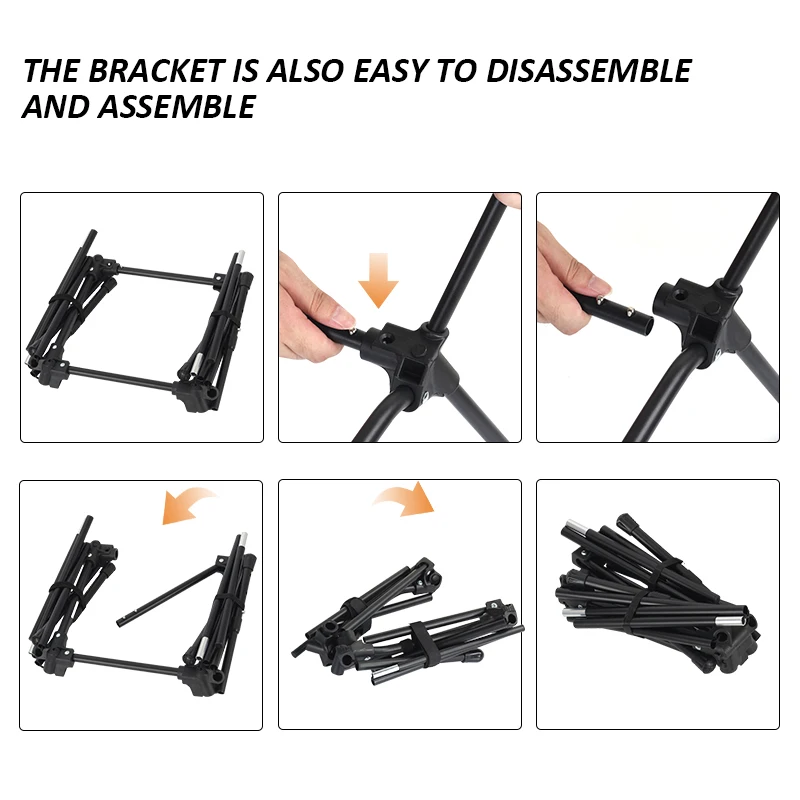 THE BRACKET IS ALSO EASY TO DISASSEMBLE AND ASSEMBLE