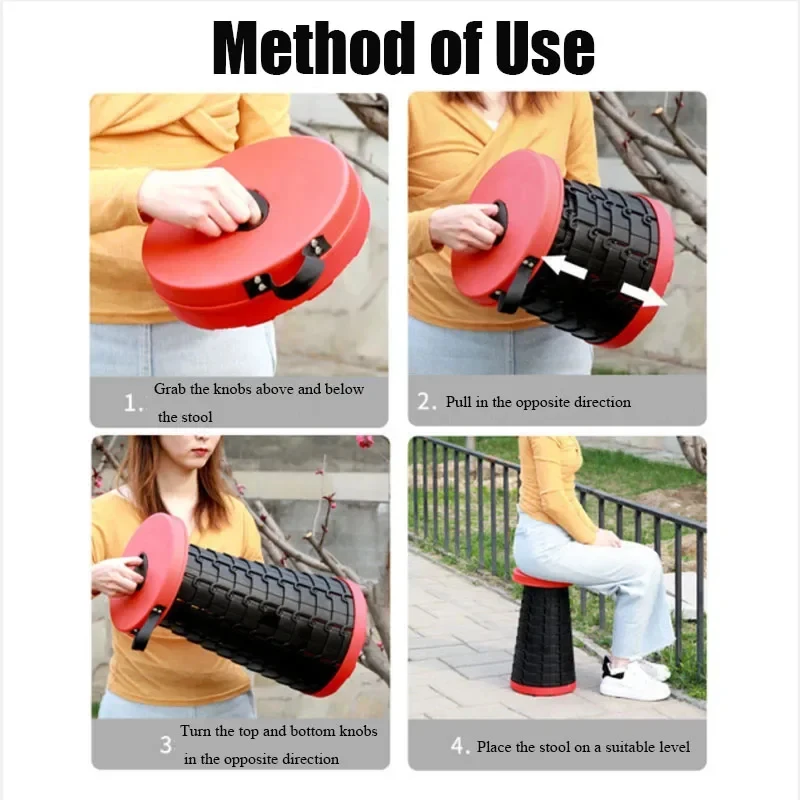 Method of Use

1. Grab the knobs above and below the stool

2. Pull in the opposite direction

3 Turn the top and bottom knobs in the opposite direction

4. Place the stool on a suitable level